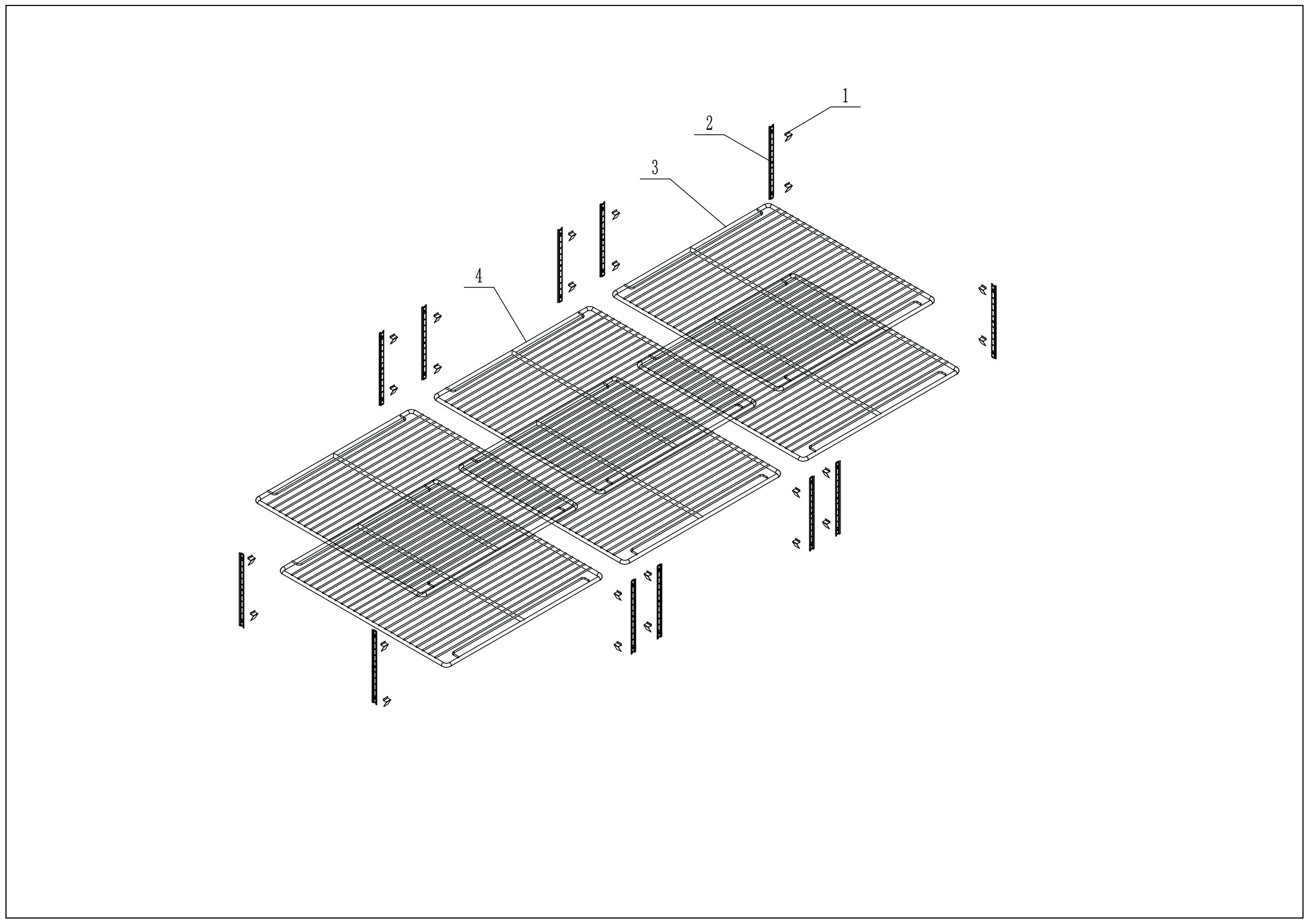 1
2
3
4